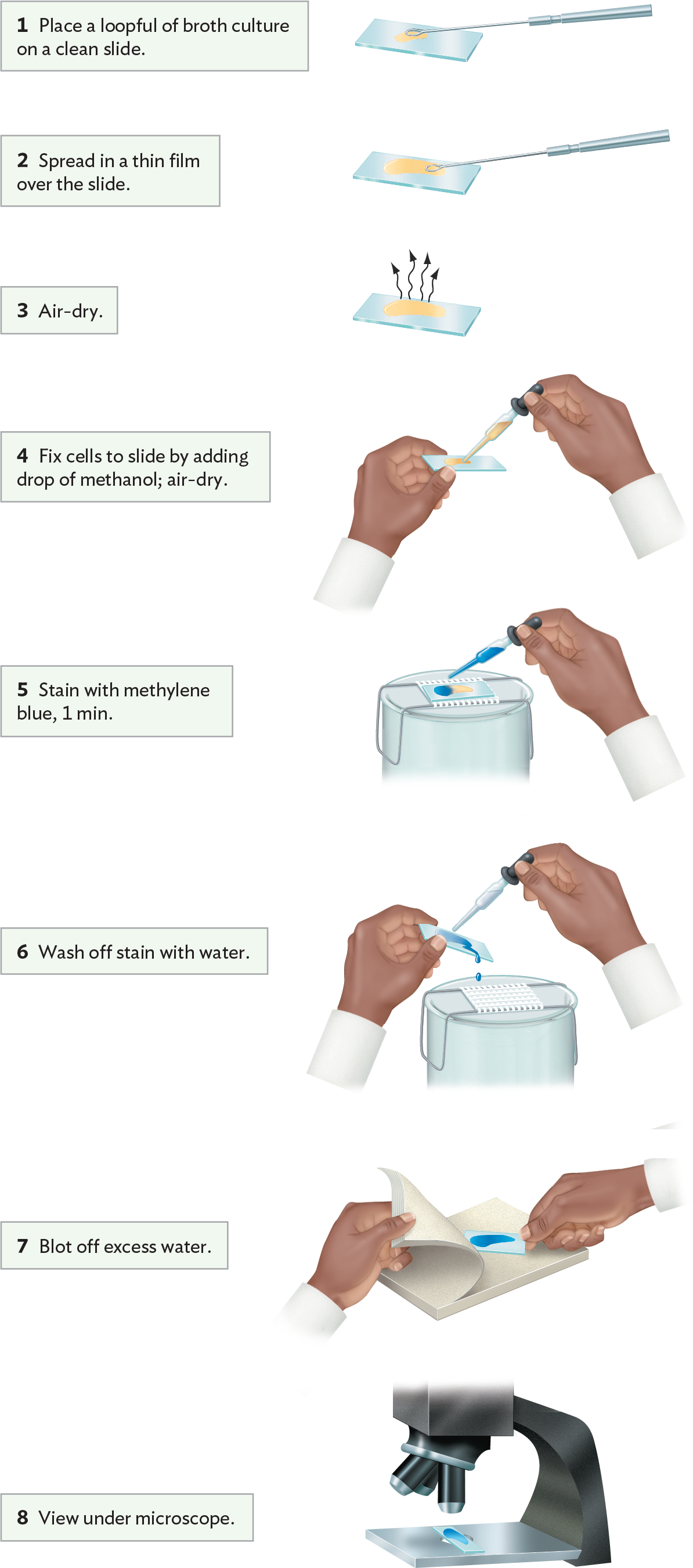 1 Place a loopful of broth culture on a clean slide.

2 Spread in a thin film over the slide.

3 Air-dry.

4 Fix cells to slide by adding drop of methanol; air-dry.

5 Stain with methylene blue, 1 min.

6 Wash off stain with water.

7 Blot off excess water.

8 View under microscope.