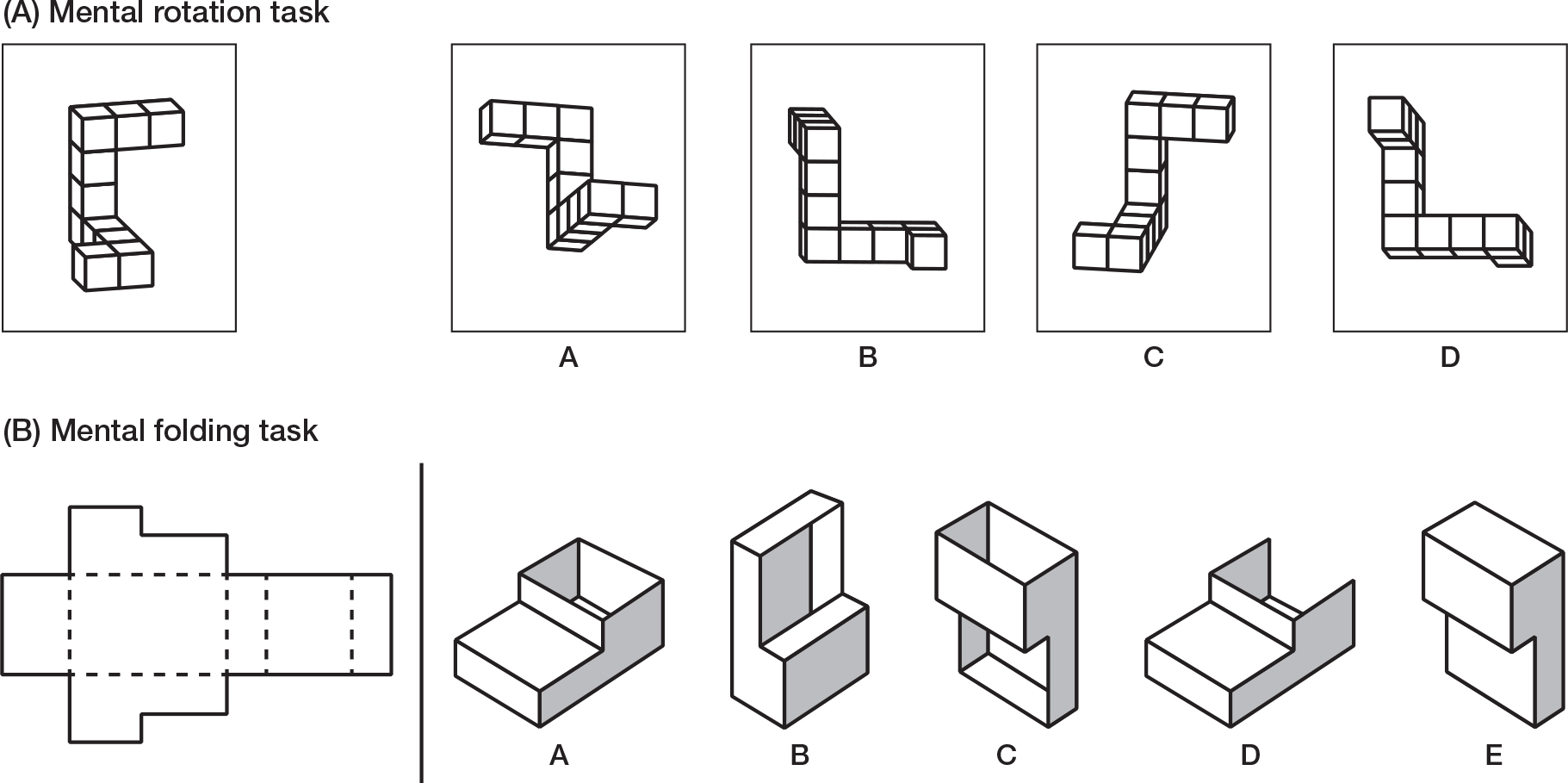 (A) Mental rotation task

A

B

C

D

(B) Mental folding task

A

B

C

D

E